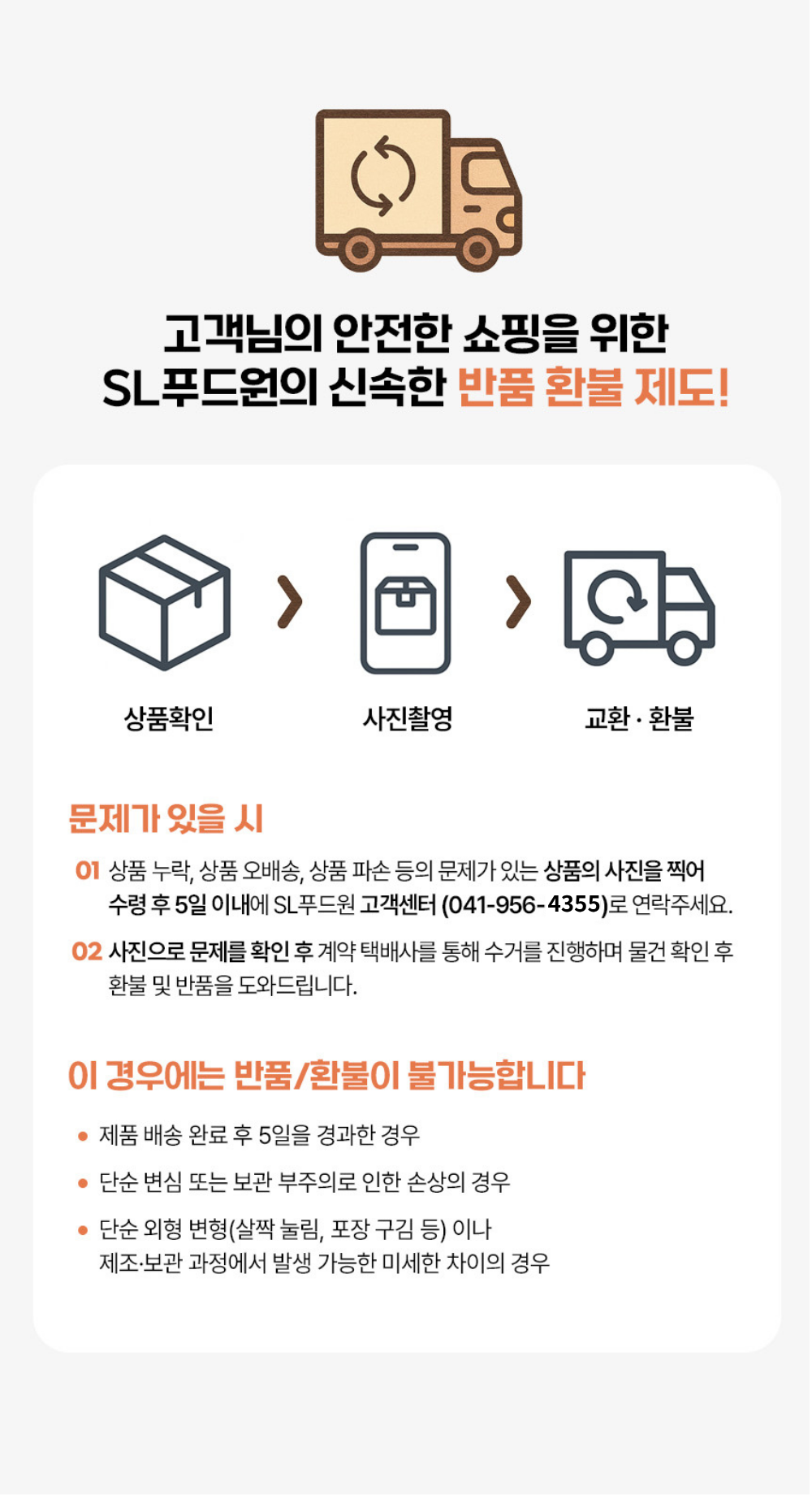 고객님의 안전한 쇼핑을 위한
SL푸드원의 신속한 반품 환불 제도!

상품확인

사진촬영

교환 · 환불

문제가 있을 시

01 상품 누락, 상품 오배송, 상품 파손 등의 문제가 있는 상품의 사진을 찍어 수령 후 5일 이내에 SL푸드원 고객센터 (041-956-4355)로 연락주세요.

02 사진으로 문제를 확인 후 계약 택배사를 통해 수거를 진행하며 물건 확인 후 환불 및 반품을 도와드립니다.

이 경우에는 반품/환불이 불가능합니다

● 제품 배송 완료 후 5일을 경과한 경우

● 단순 변심 또는 보관 부주의로 인한 손상의 경우

● 단순 외형 변형(살짝 눌림, 포장 구김 등) 이나 제조·보관 과정에서 발생 가능한 미세한 차이의 경우